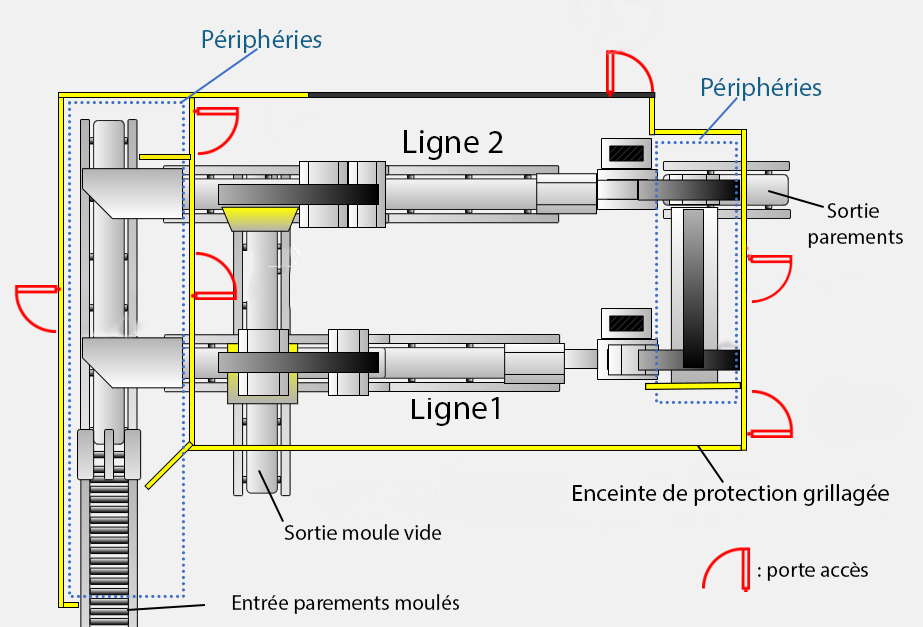 Périphéries

Périphéries

Ligne 2

Sortie parements

Ligne1

Enceinte de protection grillagée

Sortie moule vide

: porte accès

Entrée parements moulés